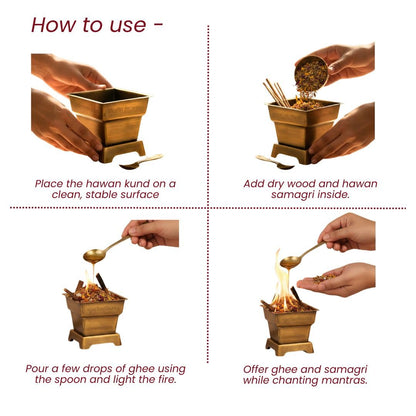 How to use -

Place the hawan kund on a clean, stable surface

Add dry wood and hawan samagri inside.

Pour a few drops of ghee using the spoon and light the fire.

Offer ghee and samagri while chanting mantras.